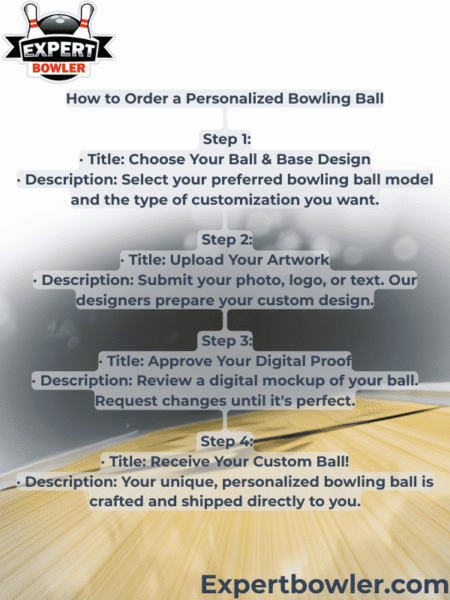 EXPERT BOWLER

How to Order a Personalized Bowling Ball

Step 1:
· Title: Choose Your Ball & Base Design
· Description: Select your preferred bowling ball model and the type of customization you want.

Step 2:
· Title: Upload Your Artwork
· Description: Submit your photo, logo, or text. Our designers prepare your custom design.

Step 3:
· Title: Approve Your Digital Proof
· Description: Review a digital mockup of your ball. Request changes until it's perfect.

Step 4:
· Title: Receive Your Custom Ball!
· Description: Your unique, personalized bowling ball is crafted and shipped directly to you.

Expertbowler.com