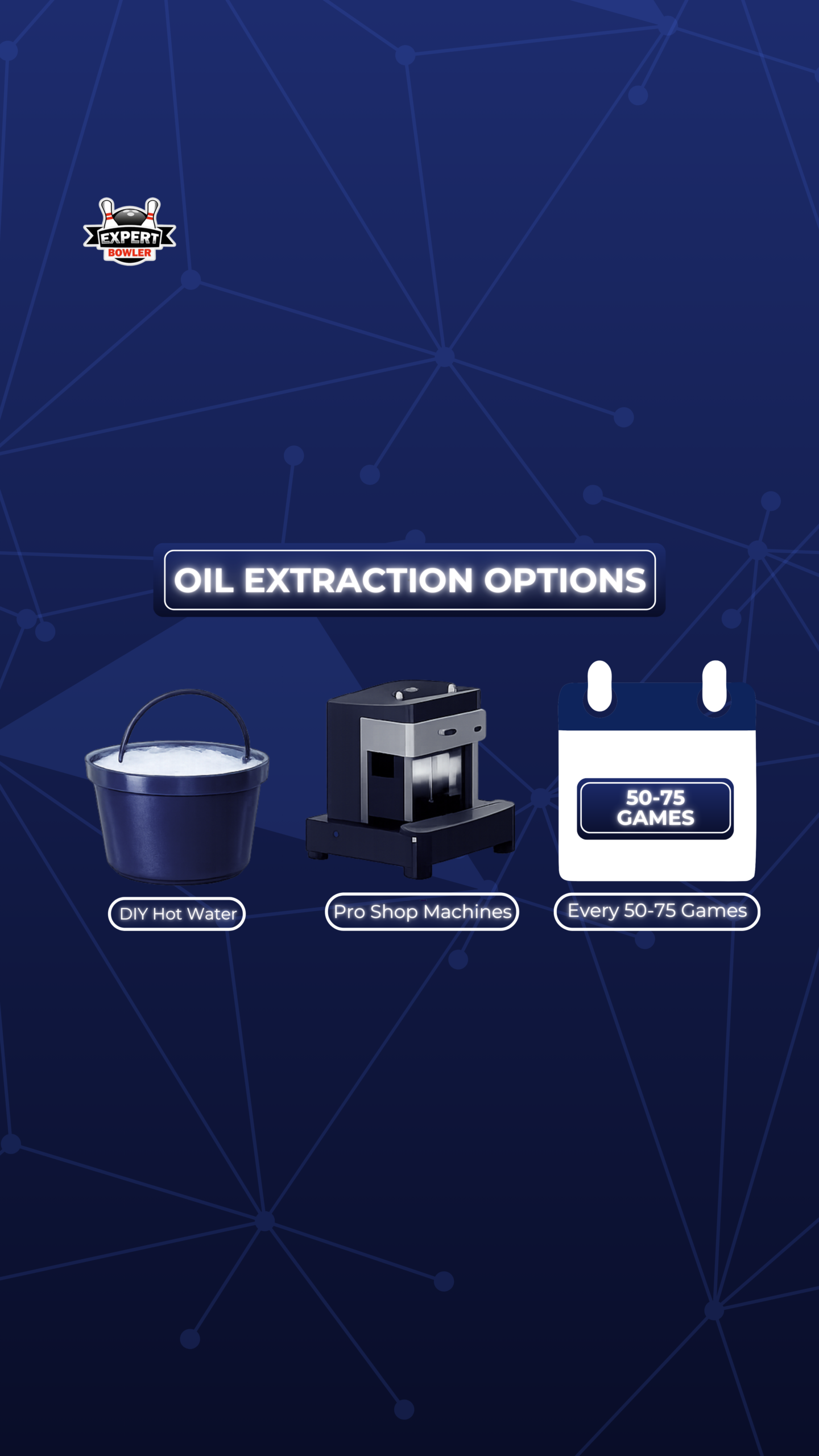 EXPERT
BOWLER

OIL EXTRACTION OPTIONS

50-75 GAMES

DIY Hot Water

Pro Shop Machines

Every 50-75 Games